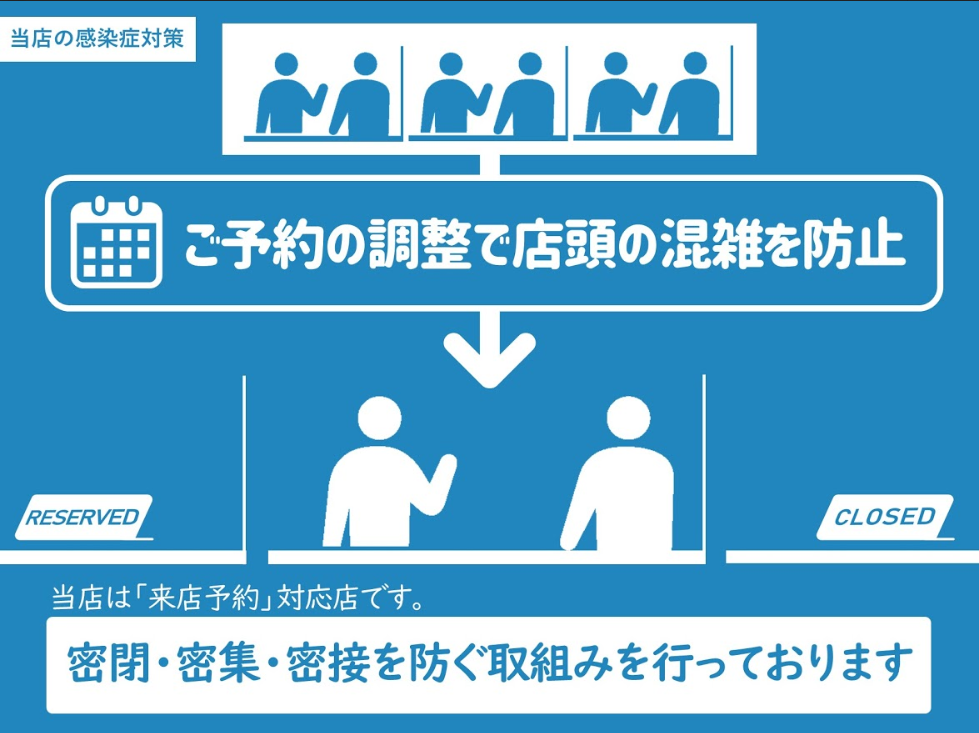 当店の感染症対策

ご予約の調整で店頭の混雑を防止

RESERVED

CLOSED

当店は「来店予約」対応店です。

密閉・密集・密接を防ぐ取組みを行っております